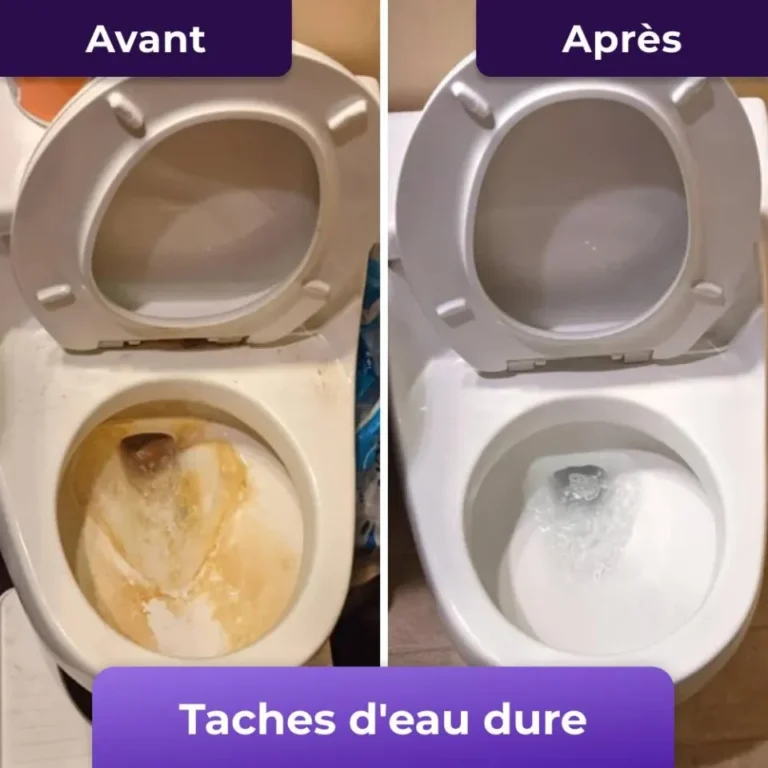 Avant

Après

Taches d'eau dure