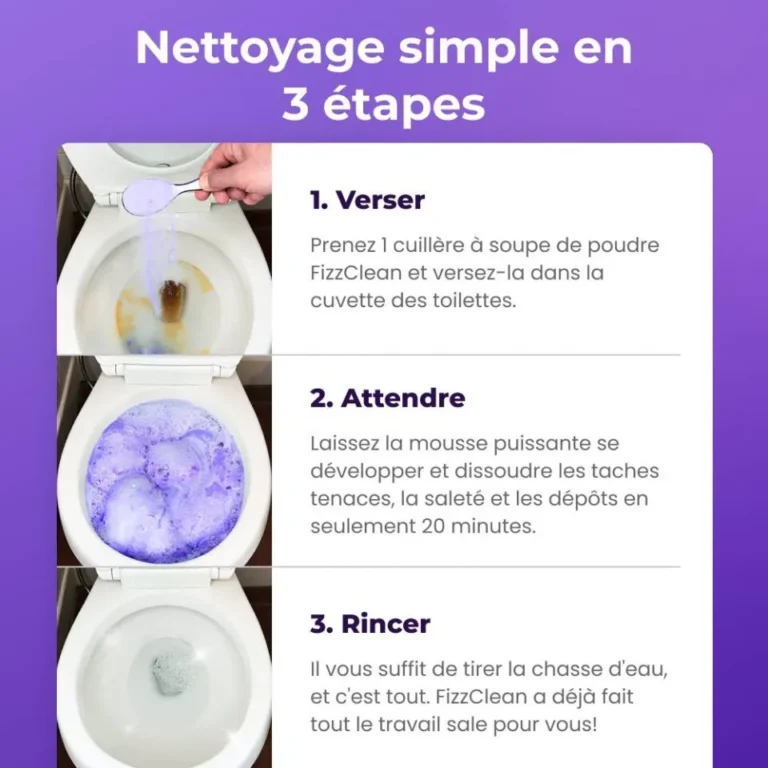 Nettoyage simple en 3 étapes

1. Verser

Prenez 1 cuillère à soupe de poudre FizzClean et versez-la dans la cuvette des toilettes.

2. Attendre

Laissez la mousse puissante se développer et dissoudre les taches tenaces, la saleté et les dépôts en seulement 20 minutes.

3. Rincer

Il vous suffit de tirer la chasse d'eau, et c'est tout. FizzClean a déjà fait tout le travail sale pour vous!